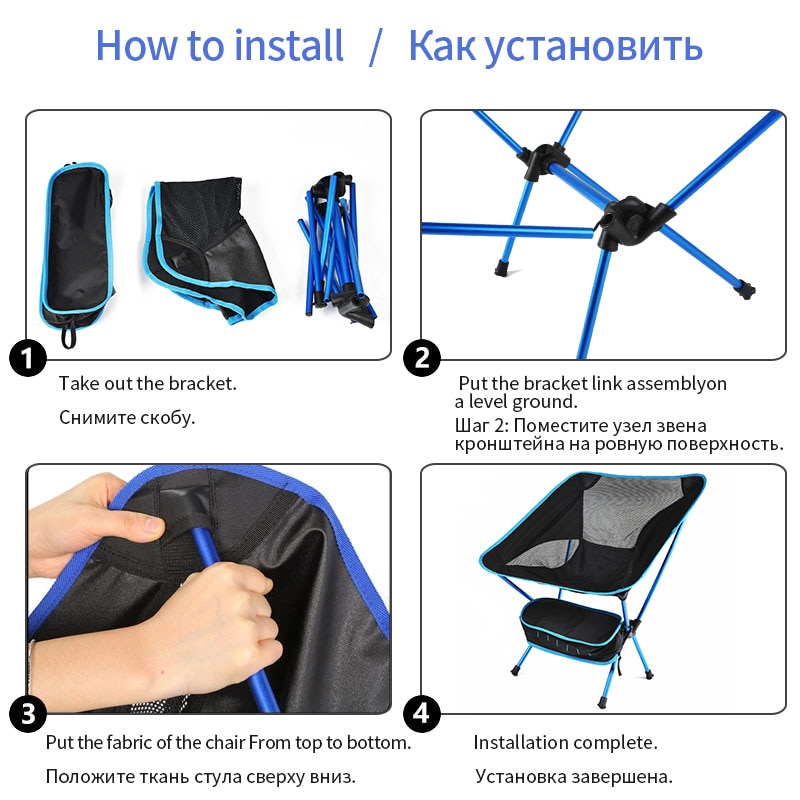 How to install / Как установить

1

Take out the bracket.

Снимите скобу.

2

Put the bracket link assemblyon a level ground.

Шаг 2: Поместите узел звена кронштейна на ровную поверхность.

3

Put the fabric of the chair From top to bottom.

Положите ткань стула сверху вниз.

4

Installation complete.

Установка завершена.